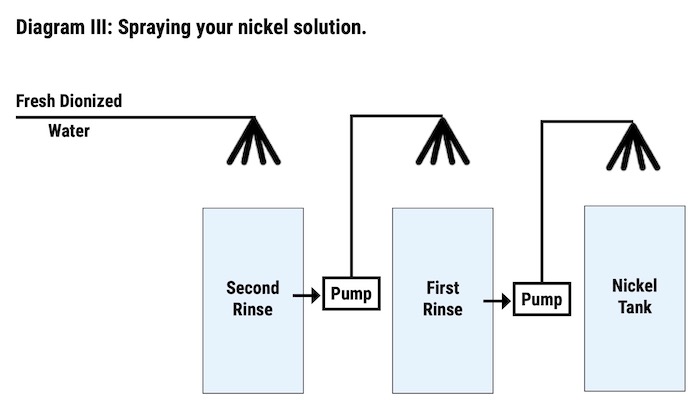 Diagram III: Spraying your nickel solution.

Fresh Dionized
Water

Second Rinse

Pump

First Rinse

Pump

Nickel Tank